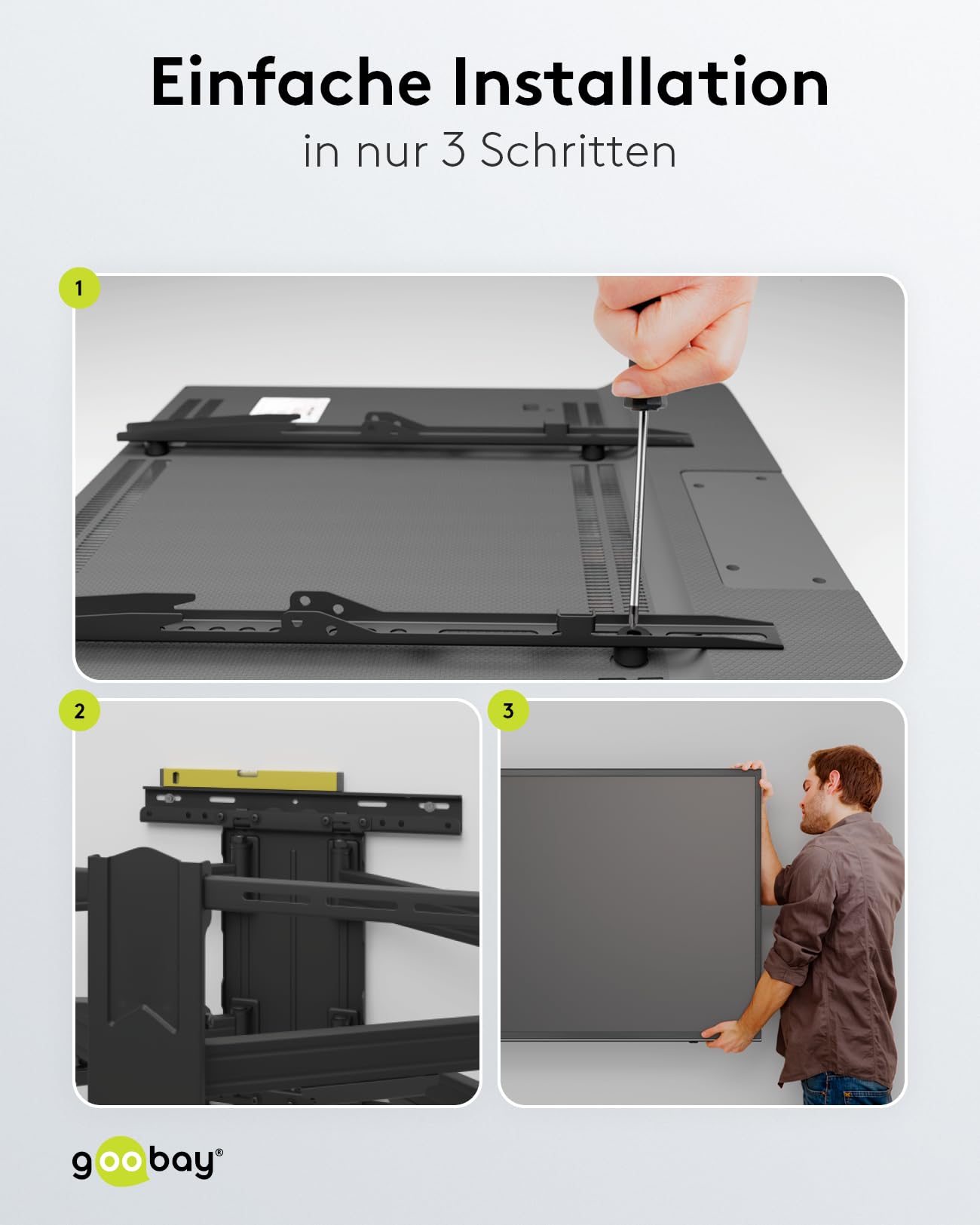 Einfache Installation
in nur 3 Schritten

1

2

3

goobay®